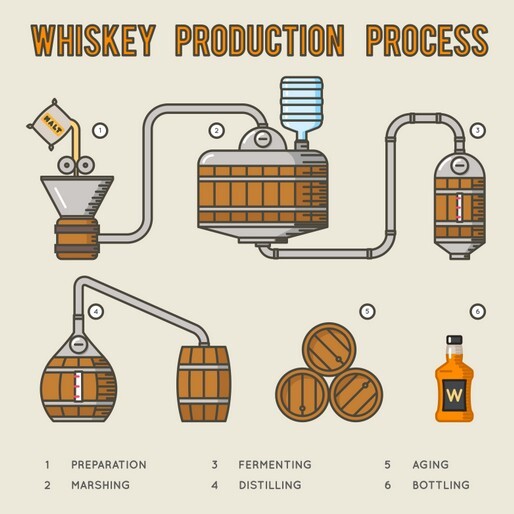 WHISKEY PRODUCTION PROCESS

MALT

1

2

3

4

5

6

W

1 PREPARATION
2 MARSHING
3 FERMENTING
4 DISTILLING
5 AGING
6 BOTTLING